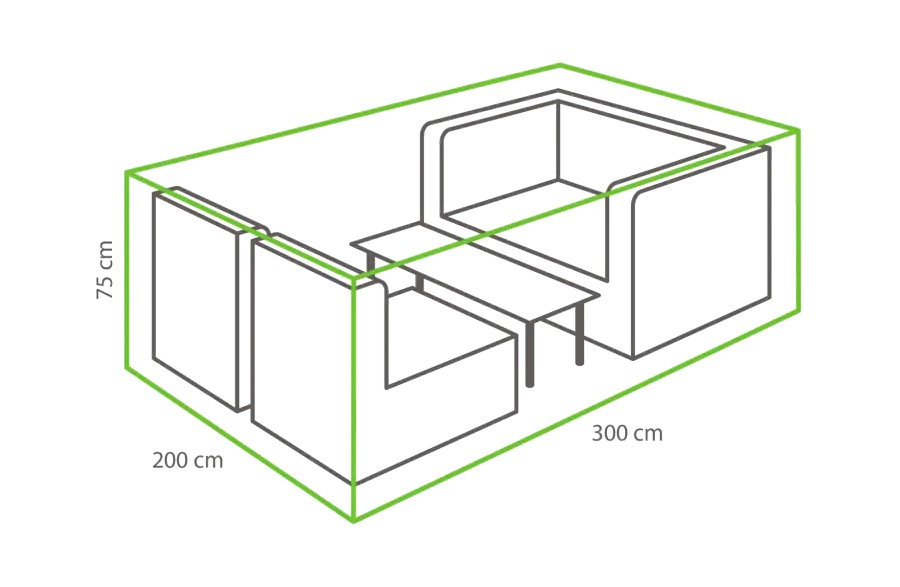 75 cm

200 cm

300 cm