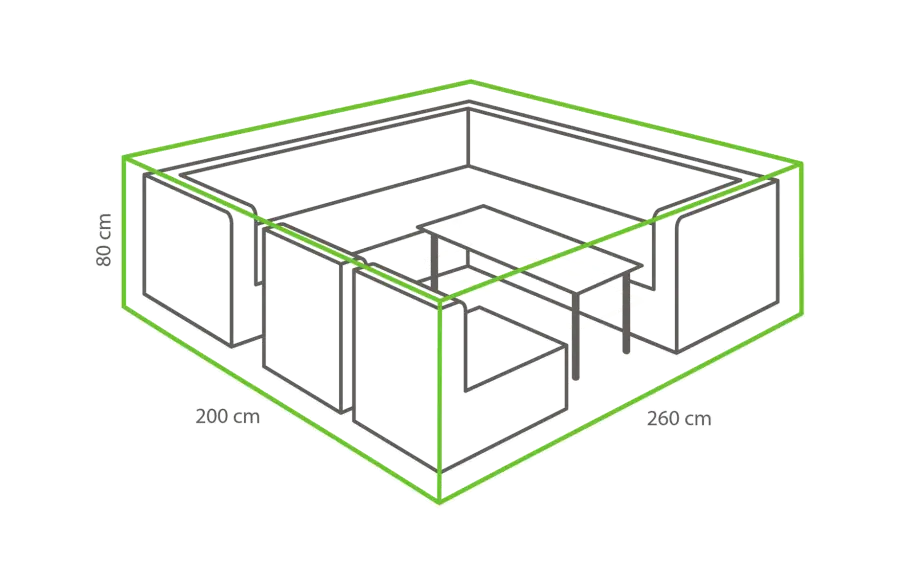 80 cm

200 cm

260 cm