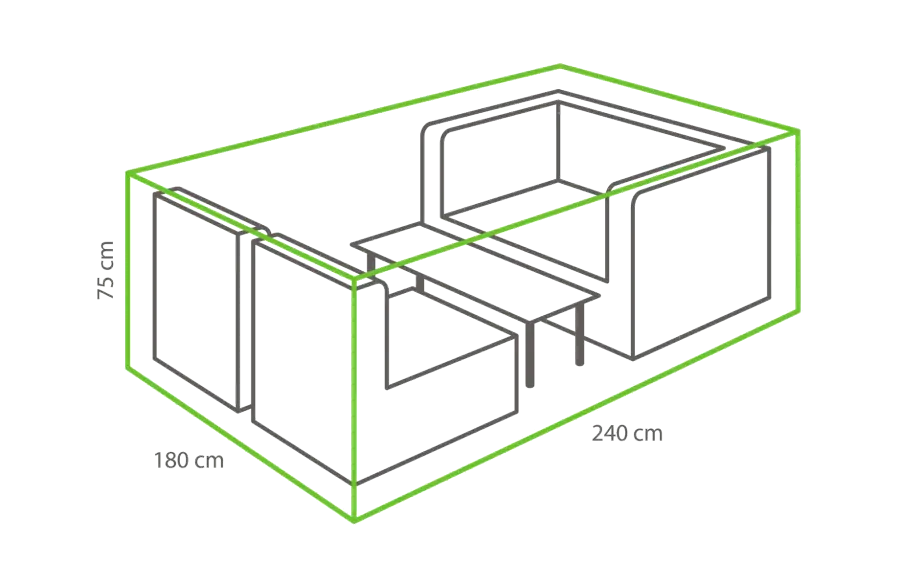 75 cm

180 cm

240 cm