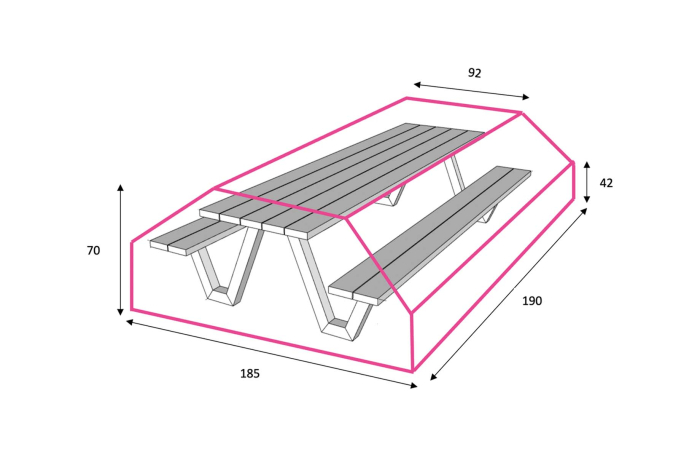 92

42

70

190

185